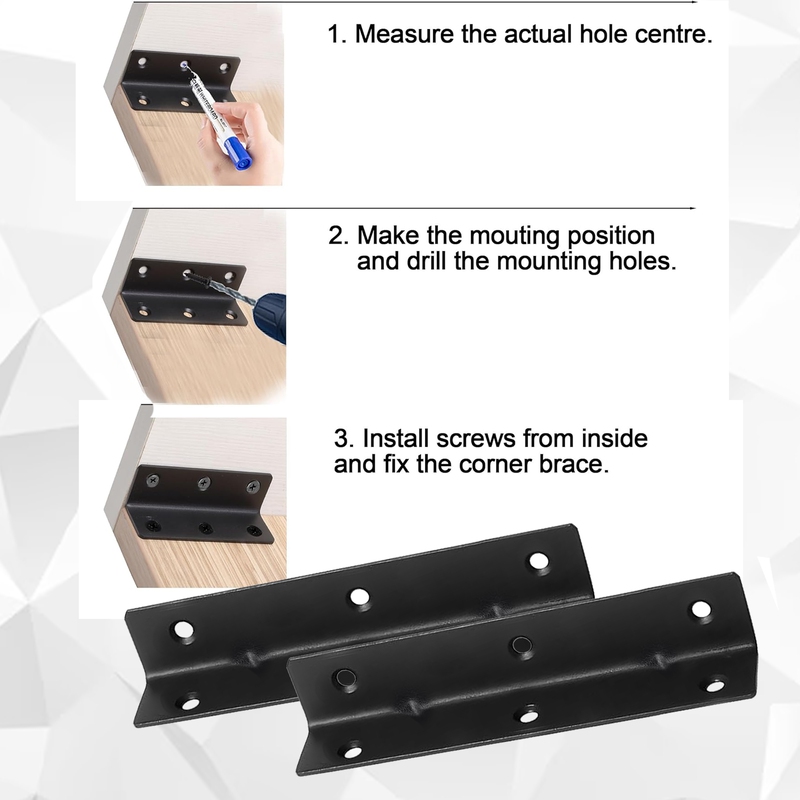 1. Measure the actual hole centre.

2. Make the mouting position and drill the mounting holes.

3. Install screws from inside and fix the corner brace.